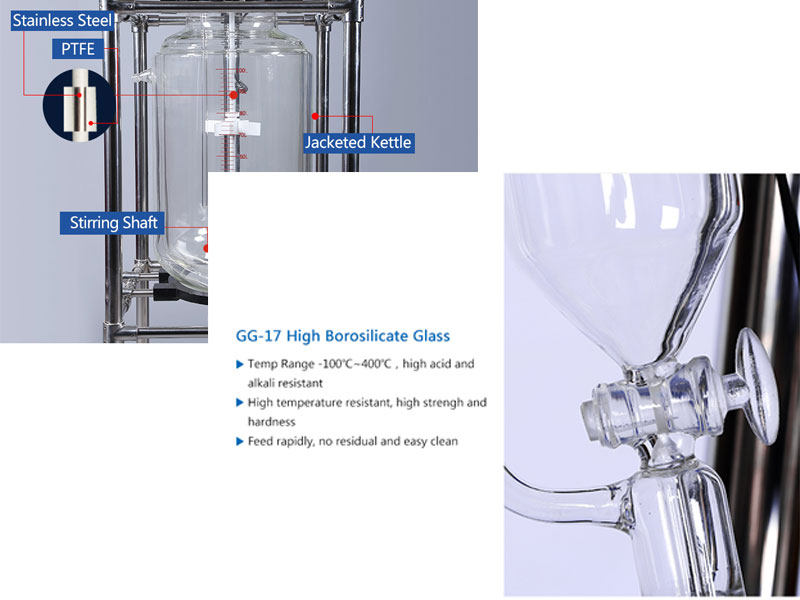 Stainless Steel

PTFE

Jacketed Kettle

Stirring Shaft

GG-17 High Borosilicate Glass

▶ Temp Range -100℃~400℃ , high acid and alkali resistant

▶ High temperature resistant, high strengh and hardness

▶ Feed rapidly, no residual and easy clean